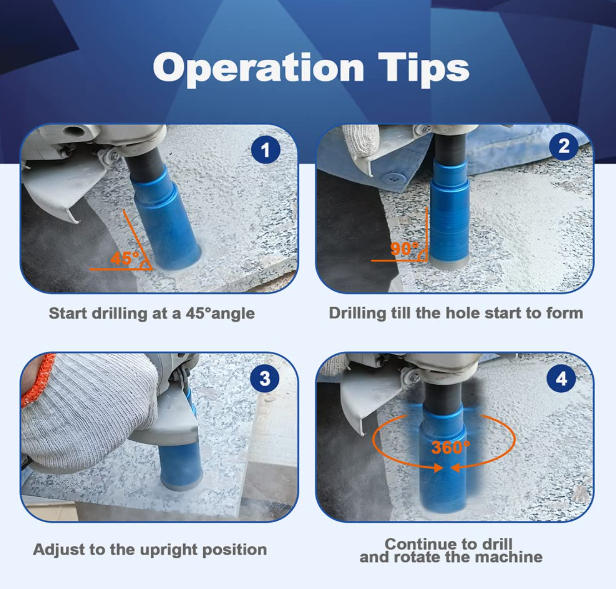 Operation Tips

1

45°

Start drilling at a 45°angle

2

90°

Drilling till the hole start to form

3

Adjust to the upright position

4

360°

Continue to drill and rotate the machine